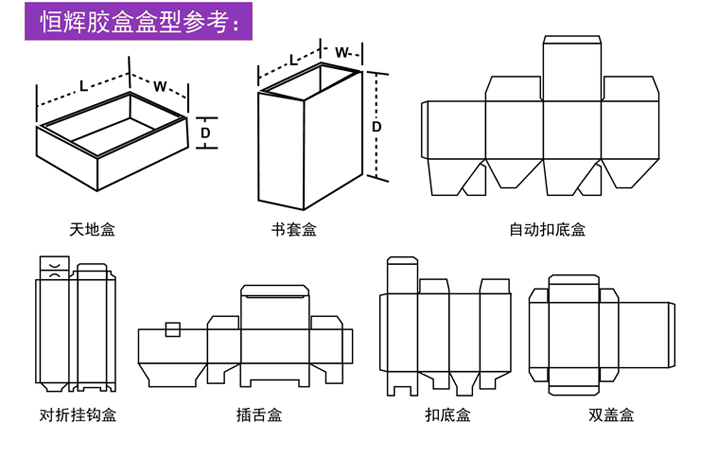 恒辉胶盒盒型参考：

L
W
D
天地盒

L
W
D
书套盒

自动扣底盒

对折挂钩盒

插舌盒

扣底盒

双盖盒